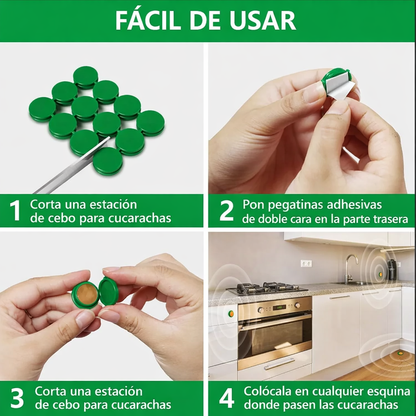 FÁCIL DE USAR

1 Corta una estación de cebo para cucarachas

2 Pon pegatinas adhesivas de doble cara en la parte trasera

3 Corta una estación de cebo para cucarachas

4 Colócala en cualquier esquina donde pasen las cucarachas